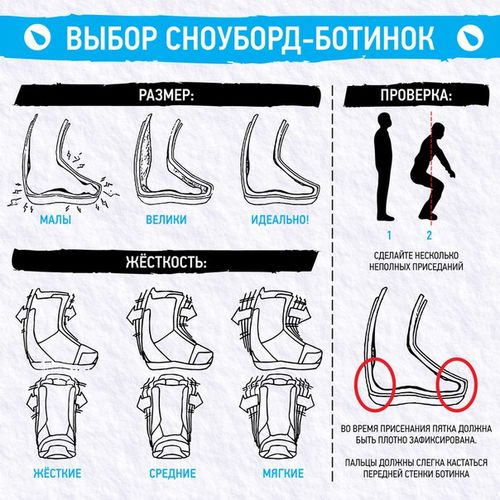 ВЫБОР СНОУБОРД-БОТИНОК

РАЗМЕР:

МАЛЫ

ВЕЛИКИ

ИДЕАЛЬНО!

ЖЁСТКОСТЬ:

ЖЁСТКИЕ

СРЕДНИЕ

МЯГКИЕ

ПРОВЕРКА:

1

2

СДЕЛАЙТЕ НЕСКОЛЬКО НЕПОЛНЫХ ПРИСЕДАНИЙ

ВО ВРЕМЯ ПРИСЕНАНИЯ ПЯТКА ДОЛЖНА БЫТЬ ПЛОТНО ЗАФИКСИРОВАНА.

ПАЛЬЦЫ ДОЛЖНЫ СЛЕГКА КАСТАТЬСЯ ПЕРЕДНЕЙ СТЕНКИ БОТИНКА